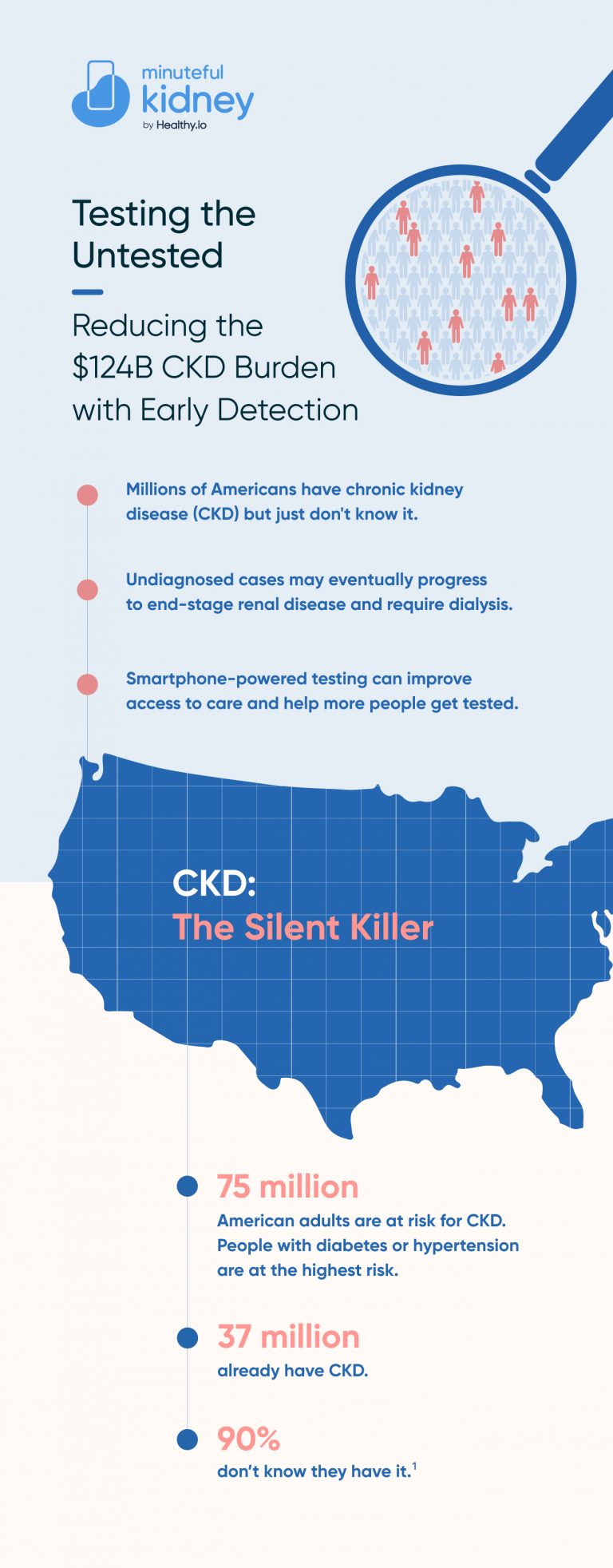 minuteful kidney
by Healthy.io

Testing the Untested

Reducing the $124B CKD Burden with Early Detection

Millions of Americans have chronic kidney disease (CKD) but just don't know it.

Undiagnosed cases may eventually progress to end-stage renal disease and require dialysis.

Smartphone-powered testing can improve access to care and help more people get tested.

CKD:
The Silent Killer

75 million
American adults are at risk for CKD. People with diabetes or hypertension are at the highest risk.

37 million
already have CKD.

90%
don't know they have it.$^1$